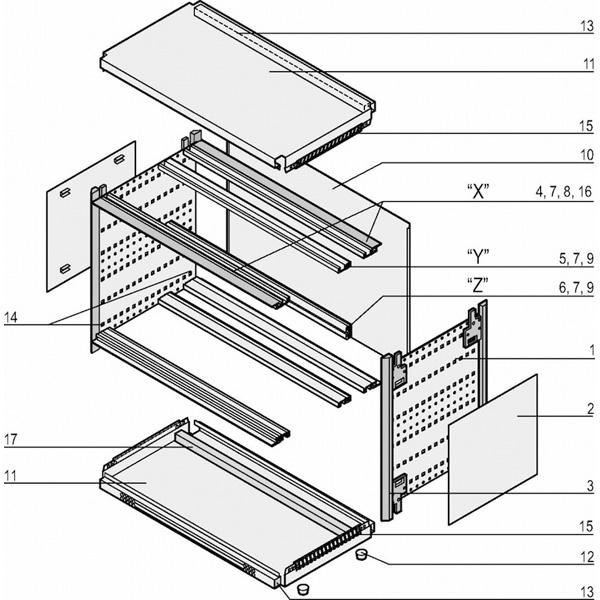 13
11
15
10
“X”
4, 7, 8, 16
“Y”
5, 7, 9
“Z”
6, 7, 9
14
1
2
17
11
3
15
12
13