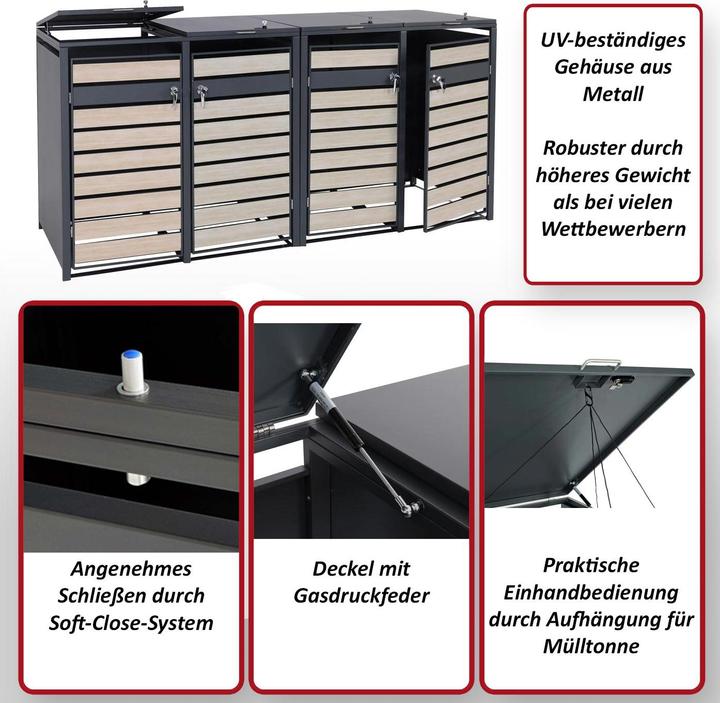 UV-beständiges Gehäuse aus Metall

Robuster durch höheres Gewicht als bei vielen Wettbewerbern

Angenehmes Schließen durch Soft-Close-System

Deckel mit Gasdruckfeder

Praktische Einhandbedienung durch Aufhängung für Mülltonne