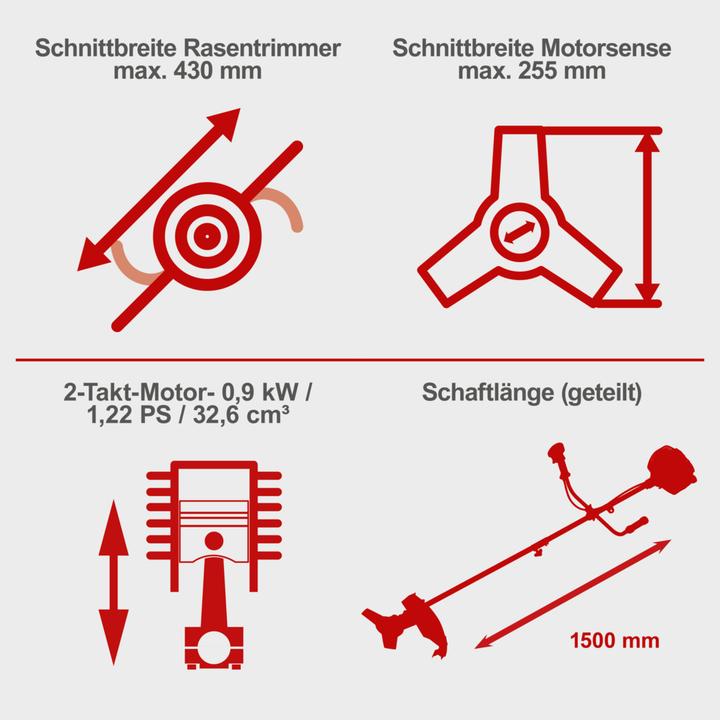 Schnittbreite Rasentrimmer
max. 430 mm

Schnittbreite Motorsense
max. 255 mm

2-Takt-Motor- 0,9 kW /
1,22 PS / 32,6 cm³

Schaftlänge (geteilt)

1500 mm