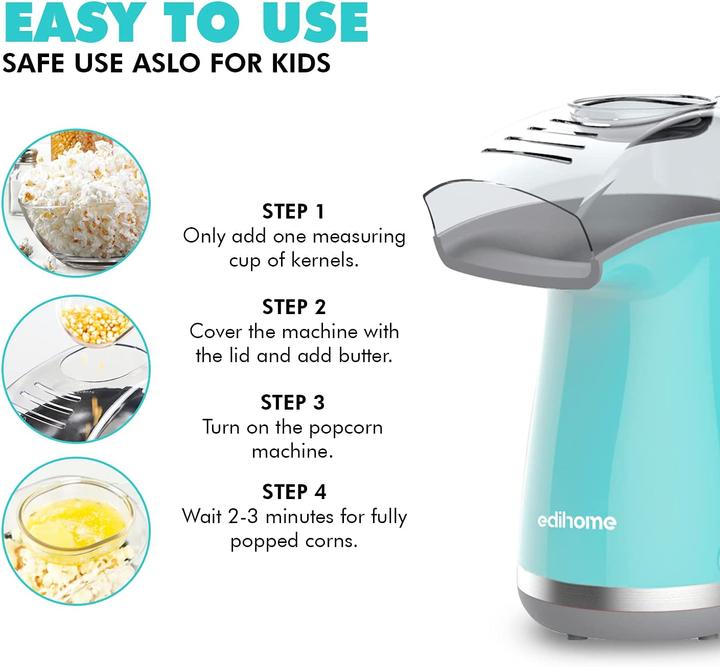 EASY TO USE
SAFE USE ASLO FOR KIDS

STEP 1
Only add one measuring cup of kernels.

STEP 2
Cover the machine with the lid and add butter.

STEP 3
Turn on the popcorn machine.

STEP 4
Wait 2-3 minutes for fully popped corns.

edihome