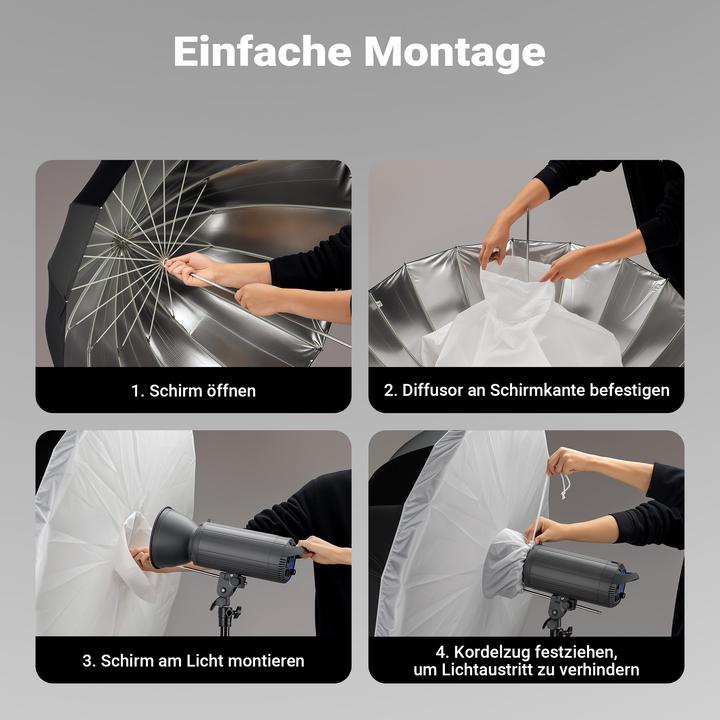 Einfache Montage

1. Schirm öffnen

2. Diffusor an Schirmkante befestigen

3. Schirm am Licht montieren

4. Kordelzug festziehen, um Lichtaustritt zu verhindern