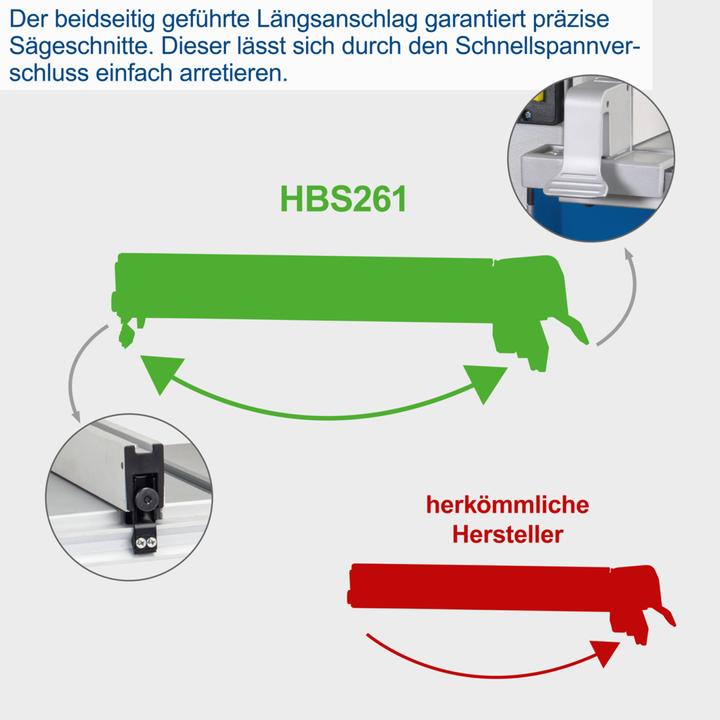 Der beidseitig geführte Längsanschlag garantiert präzise Sägeschnitte. Dieser lässt sich durch den Schnellspannverschluss einfach arretieren.

HBS261

herkömmliche Hersteller