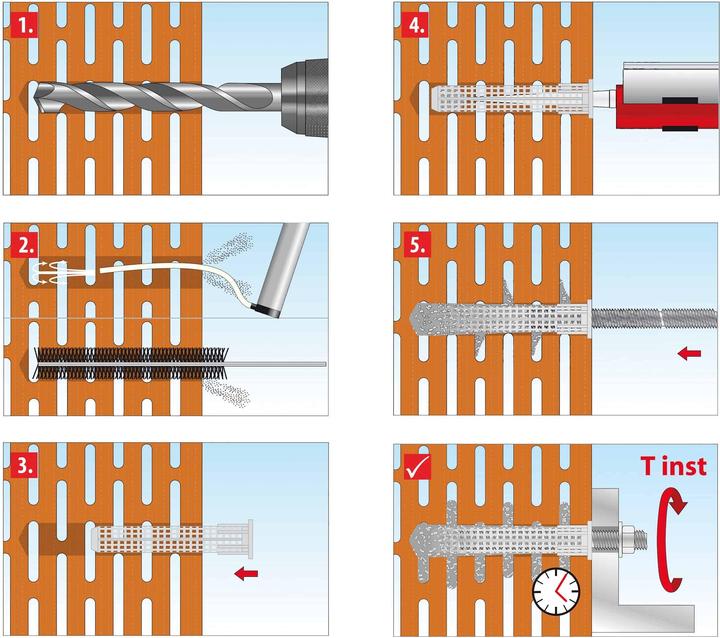 1.

2.

3.

4.

5.

✓

T inst