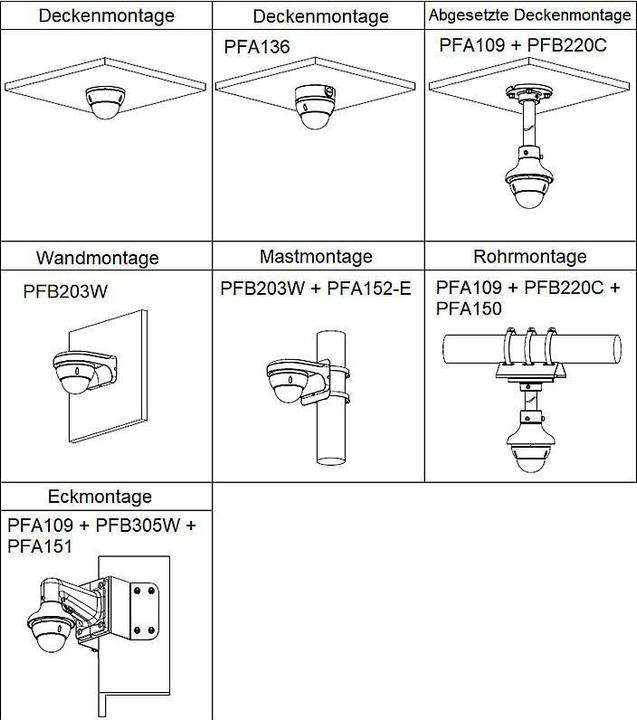 | Deckenmontage | Deckenmontage | Abgesetzte Deckenmontage |
|---|---|---|
| | PFA136 | PFA109 + PFB220C |
| Wandmontage | Mastmontage | Rohrmontage |
| PFB203W | PFB203W + PFA152-E | PFA109 + PFB220C + PFA150 |
| Eckmontage | | |
| PFA109 + PFB305W + PFA151 | | |