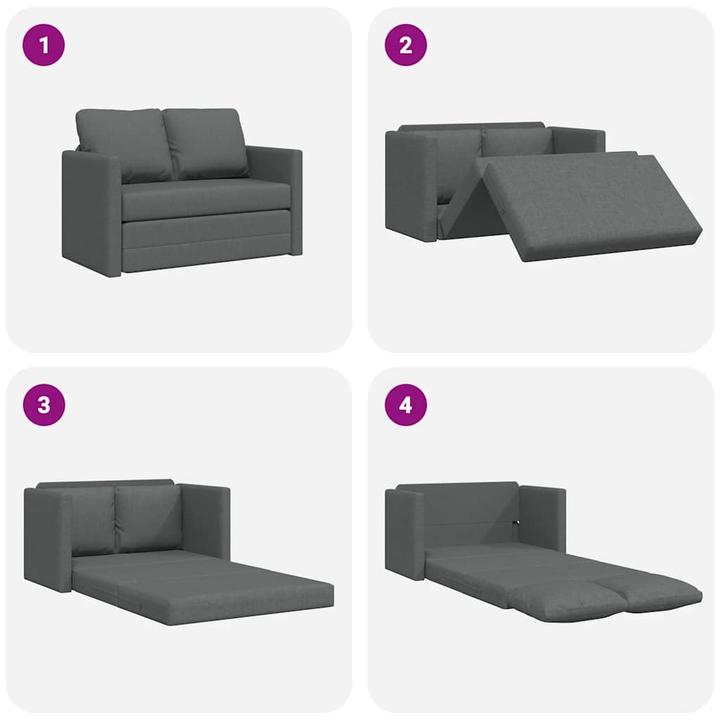 1

2

3

4