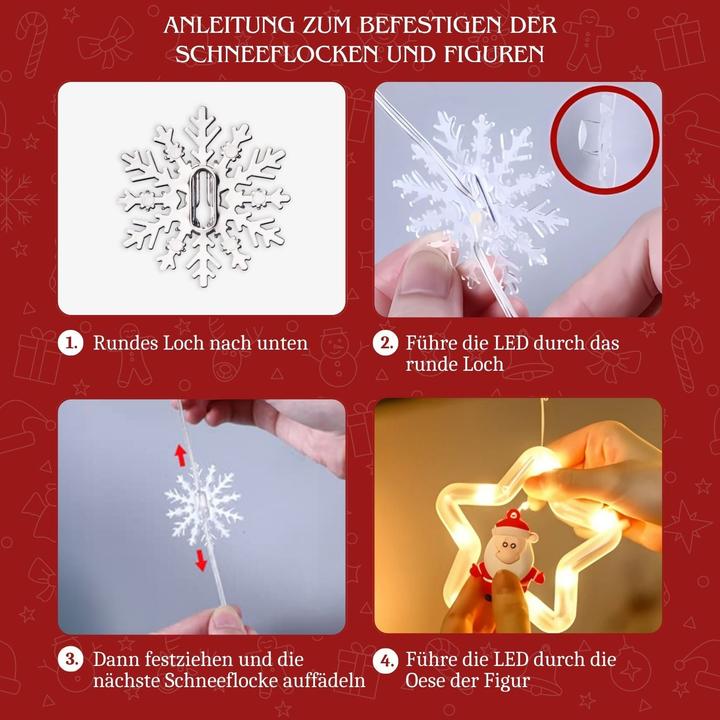 ANLEITUNG ZUM BEFESTIGEN DER SCHNEEFLOCKEN UND FIGUREN

1. Rundes Loch nach unten

2. Führe die LED durch das runde Loch

3. Dann festziehen und die nächste Schneeflocke auffädeln

4. Führe die LED durch die Oese der Figur