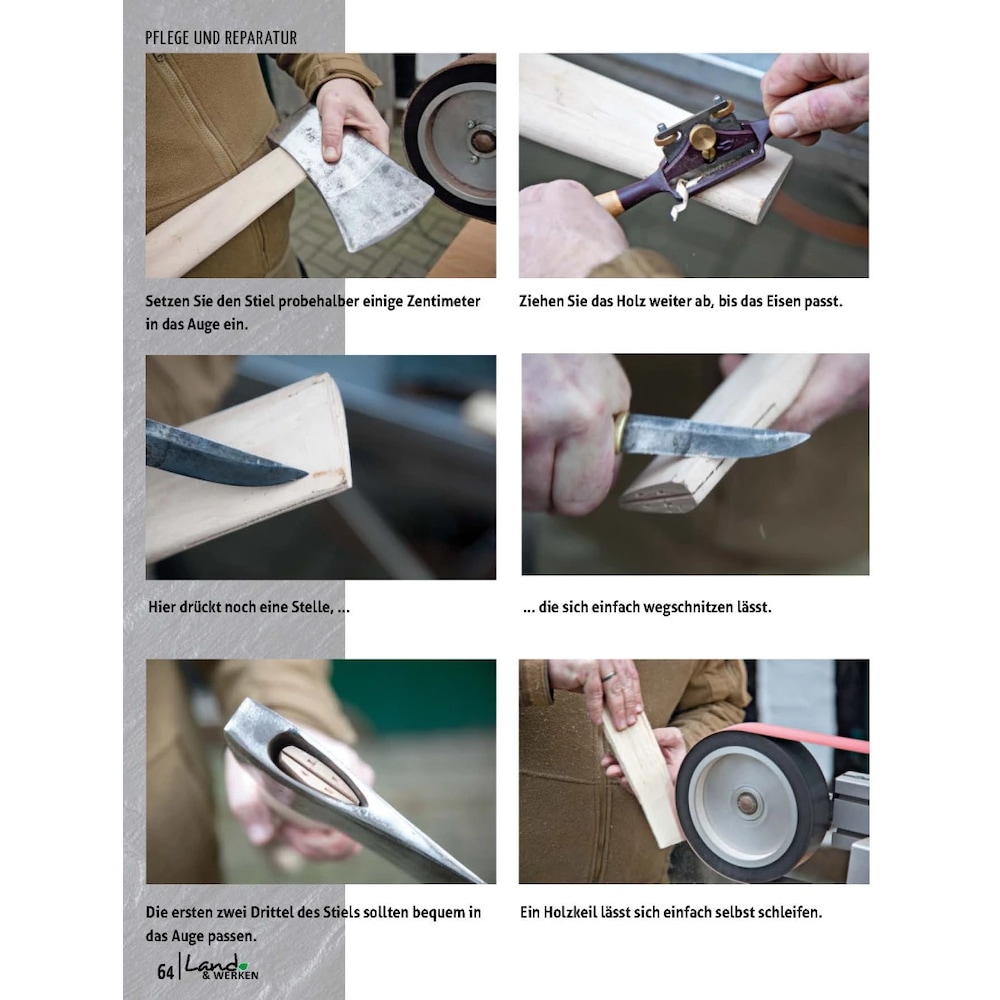 PFLEGE UND REPARATUR

Setzen Sie den Stiel probehalber einige Zentimeter in das Auge ein.

Ziehen Sie das Holz weiter ab, bis das Eisen passt.

Hier drückt noch eine Stelle, ...

... die sich einfach wegschnitzen lässt.

Die ersten zwei Drittel des Stiels sollten bequem in das Auge passen.

Ein Holzkeil lässt sich einfach selbst schleifen.

64 | Land & WERKEN