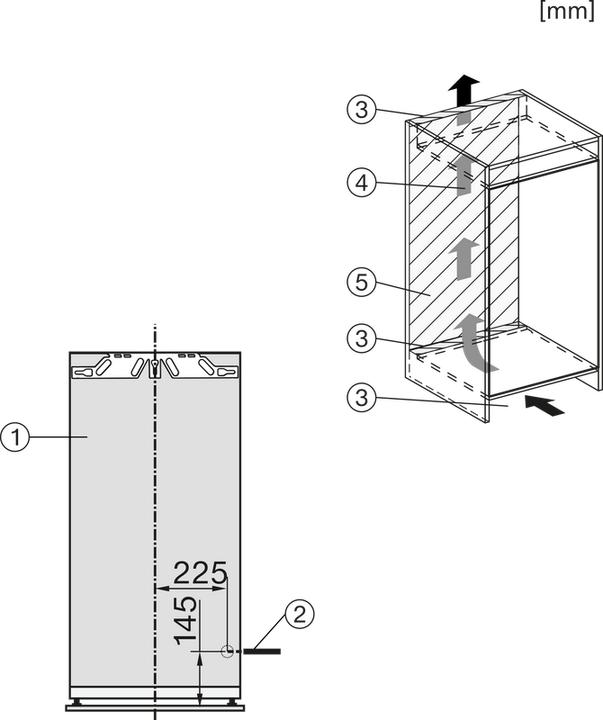 [mm]

3
4
5
3
3

1
225
145
2