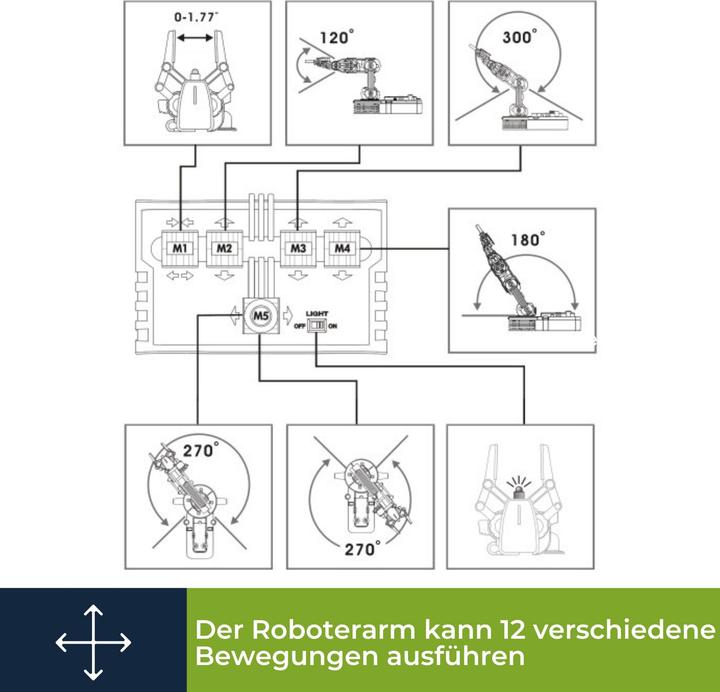 0-1.77"

120°

300°

M1 M2 M3 M4

180°

M5

LIGHT
OFF ON

270°

270°

Der Roboterarm kann 12 verschiedene Bewegungen ausführen