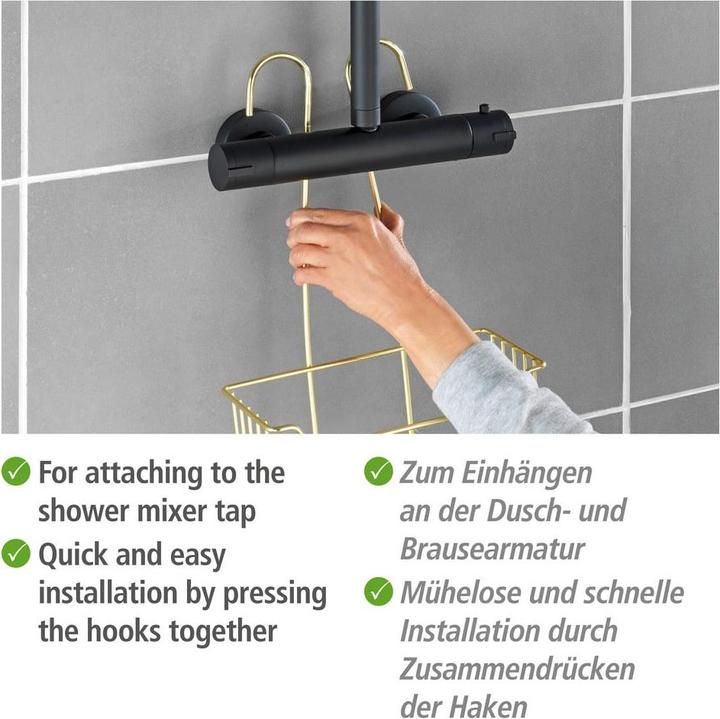 For attaching to the shower mixer tap

Quick and easy installation by pressing the hooks together

Zum Einhängen an der Dusch- und Brausearmatur

Mühelose und schnelle Installation durch Zusammendrücken der Haken