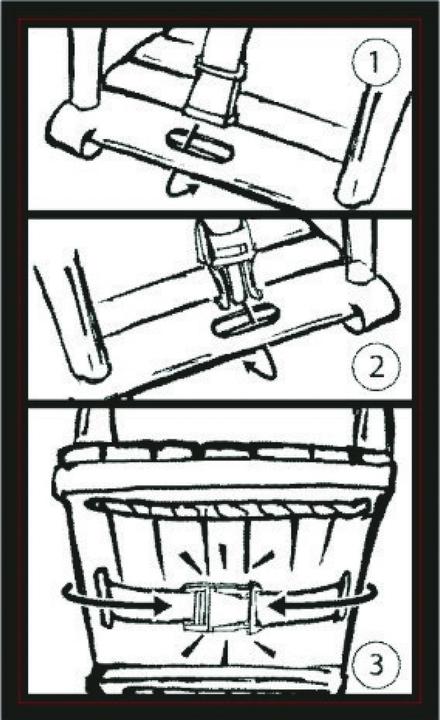 1

2

3