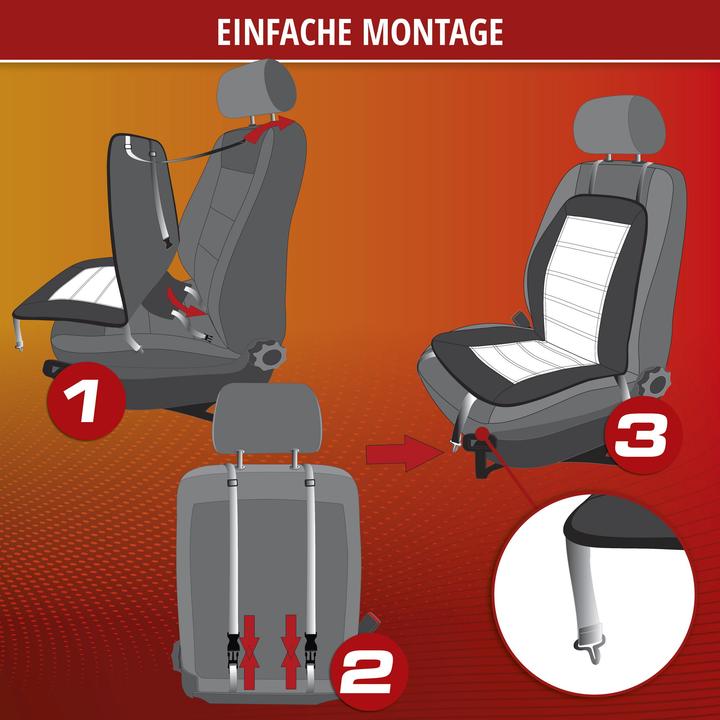 EINFACHE MONTAGE

1

2

3