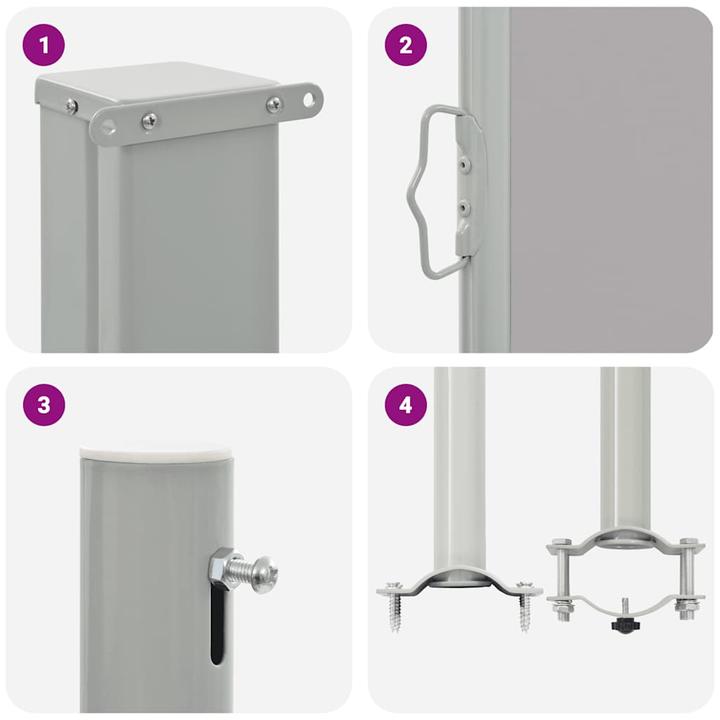 1

2

3

4