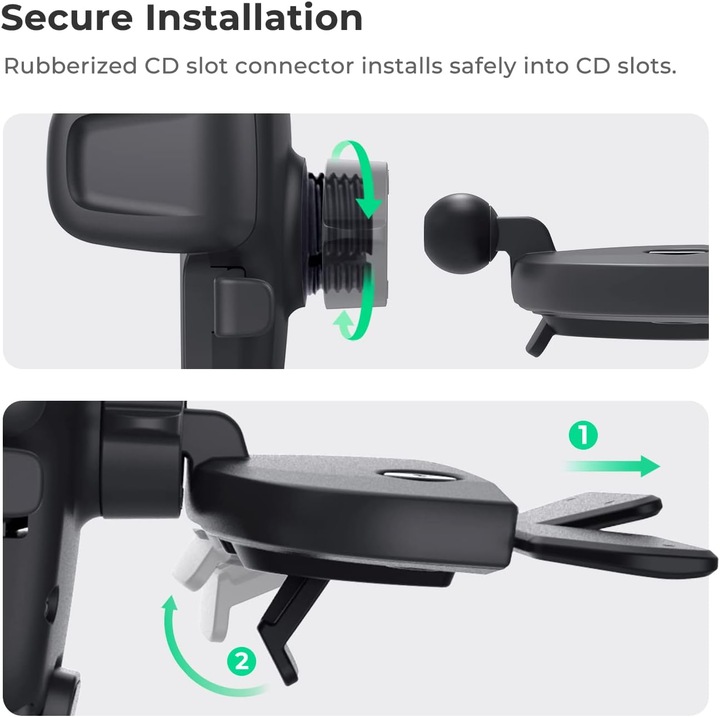 Secure Installation

Rubberized CD slot connector installs safely into CD slots.

1

2