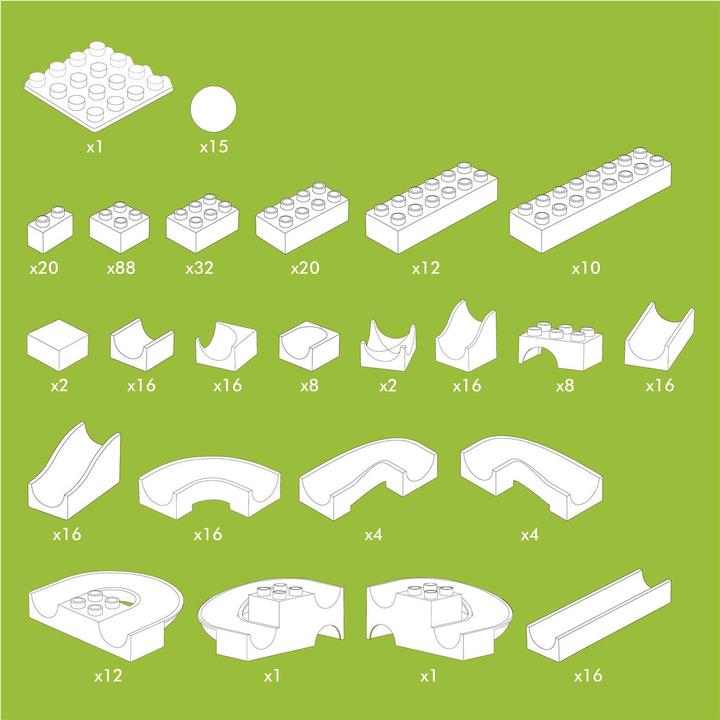 x1
x15

x20
x88
x32
x20
x12
x10

x2
x16
x16
x8
x2
x16
x8
x16

x16
x16
x4
x4

x12
x1
x1
x16