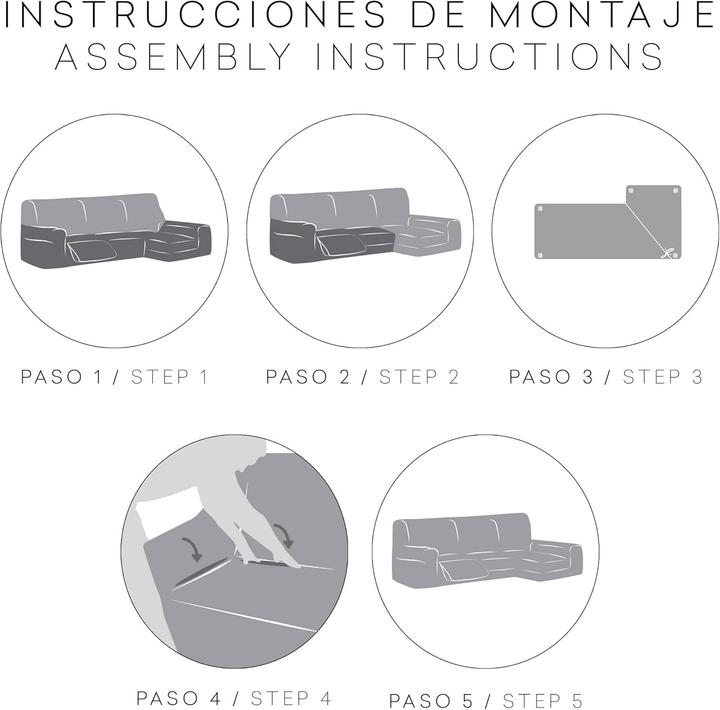 INSTRUCCIONES DE MONTAJE
ASSEMBLY INSTRUCTIONS

PASO 1 / STEP 1

PASO 2 / STEP 2

PASO 3 / STEP 3

PASO 4 / STEP 4

PASO 5 / STEP 5