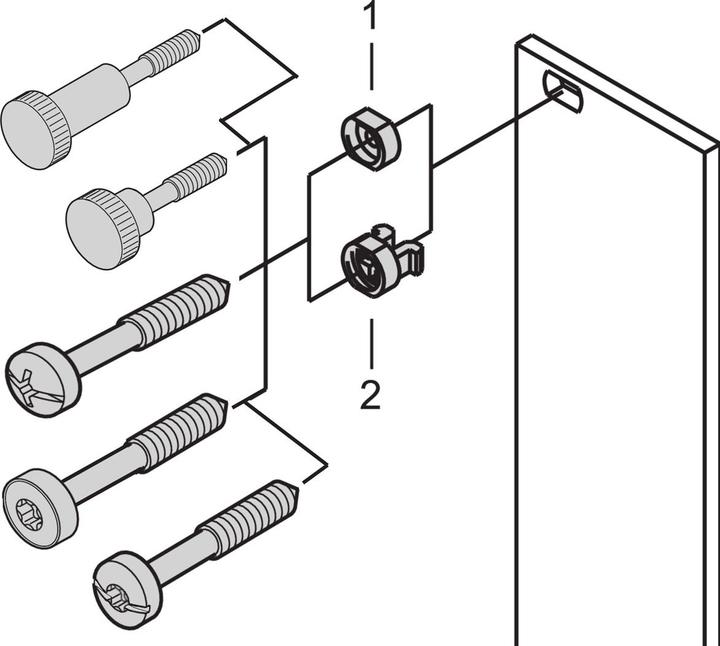 1

2