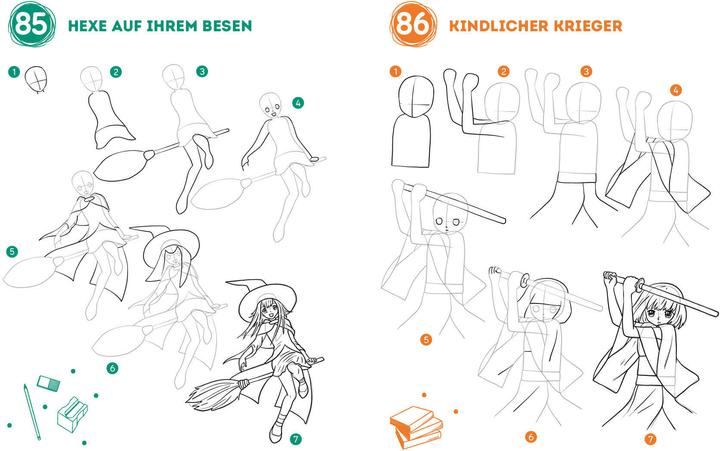 85 HEXE AUF IHREM BESEN

1
2
3
4
5
6
7

86 KINDLICHER KRIEGER

1
2
3
4
5
6
7