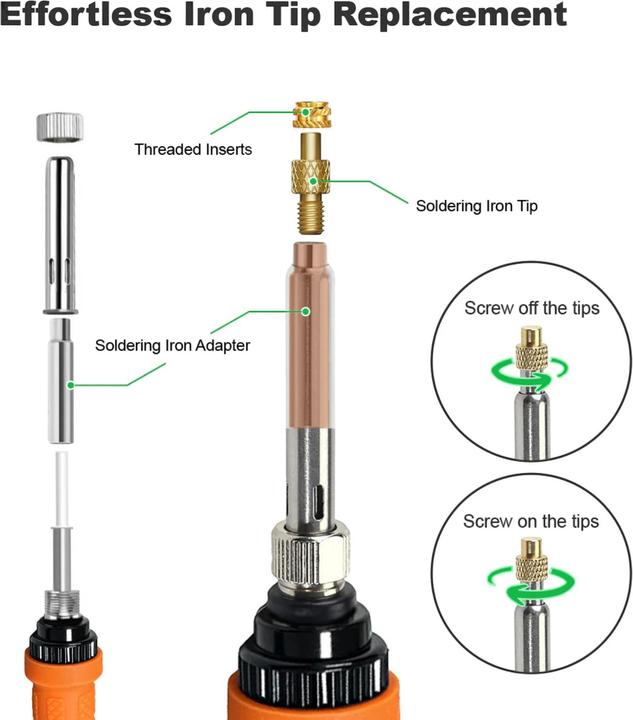 Effortless Iron Tip Replacement

Threaded Inserts

Soldering Iron Tip

Soldering Iron Adapter

Screw off the tips

Screw on the tips