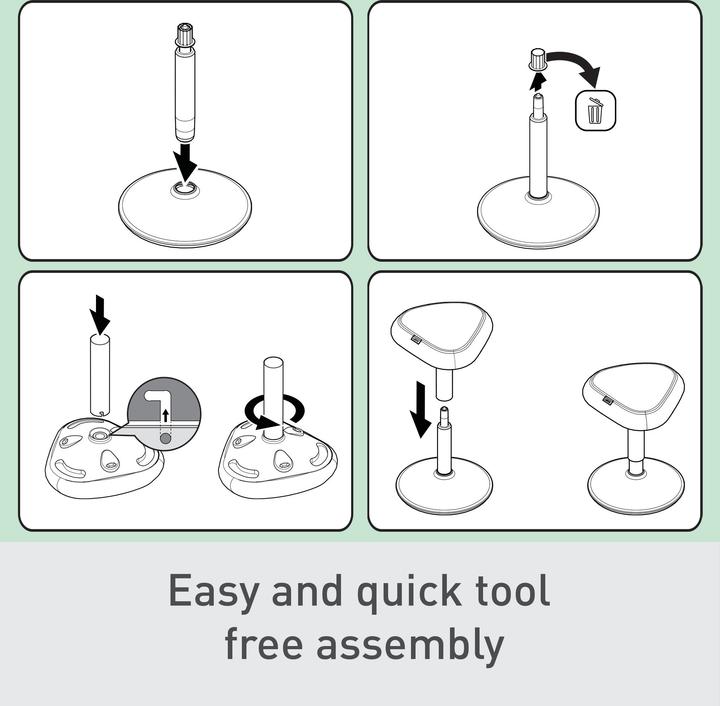 Easy and quick tool free assembly