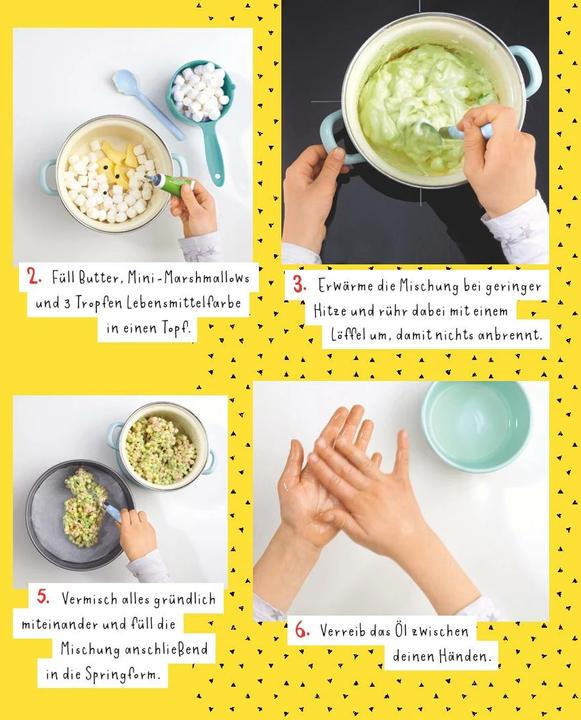 2. Füll Butter, Mini-Marshmallows und 3 Tropfen Lebensmittelfarbe in einen Topf.

3. Erwärme die Mischung bei geringer Hitze und rühr dabei mit einem Löffel um, damit nichts anbrennt.

5. Vermisch alles gründlich miteinander und füll die Mischung anschließend in die Springform.

6. Verreib das Öl zwischen deinen Händen.