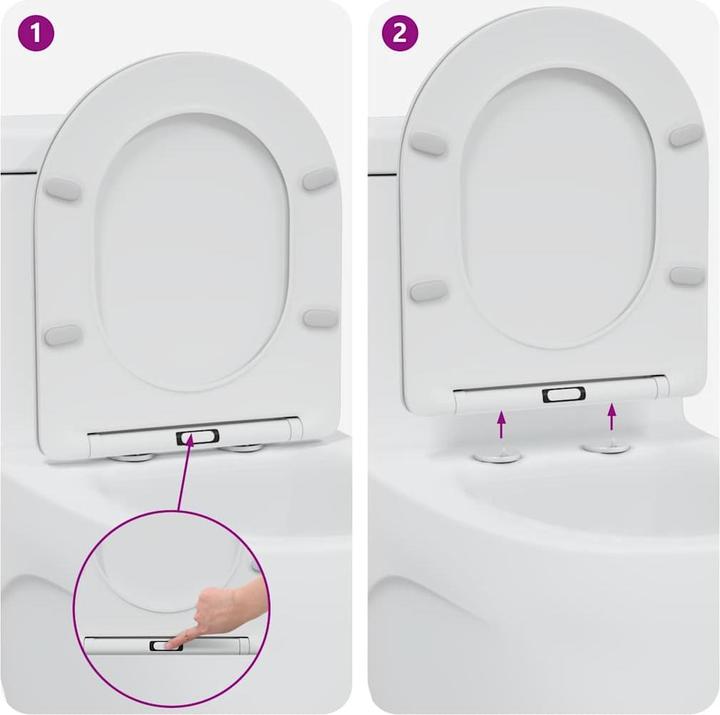 1

2