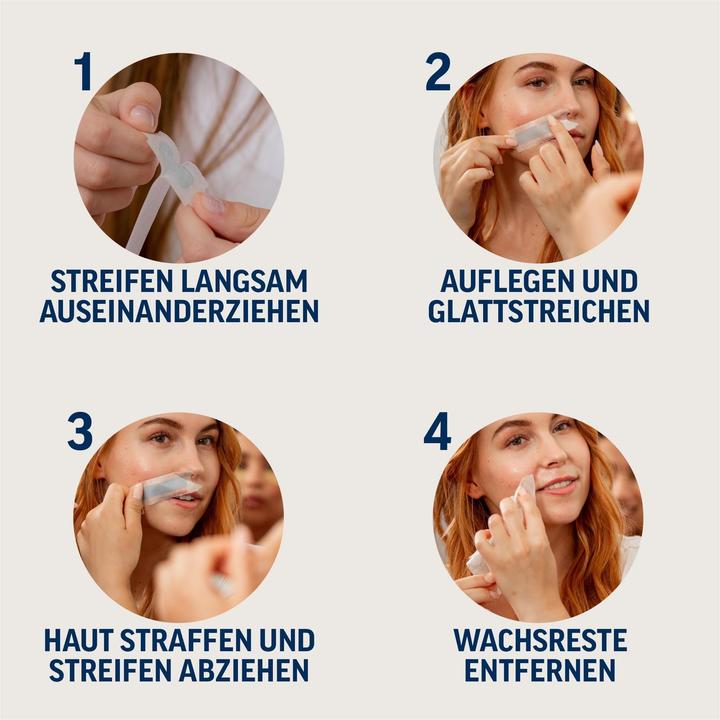 1

STREIFEN LANGSAM AUSEINANDERZIEHEN

2

AUFLEGEN UND GLATTSTREICHEN

3

HAUT STRAFFEN UND STREIFEN ABZIEHEN

4

WACHSRESTE ENTFERNEN