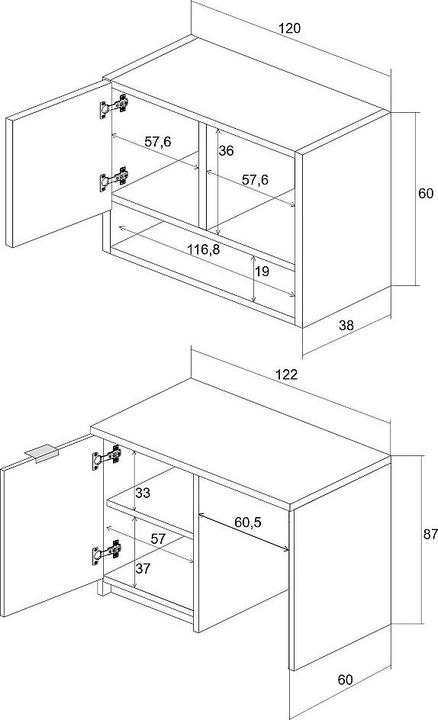 120

57,6

36

57,6

60

116,8

19

38

122

33

60,5

87

57

37

60