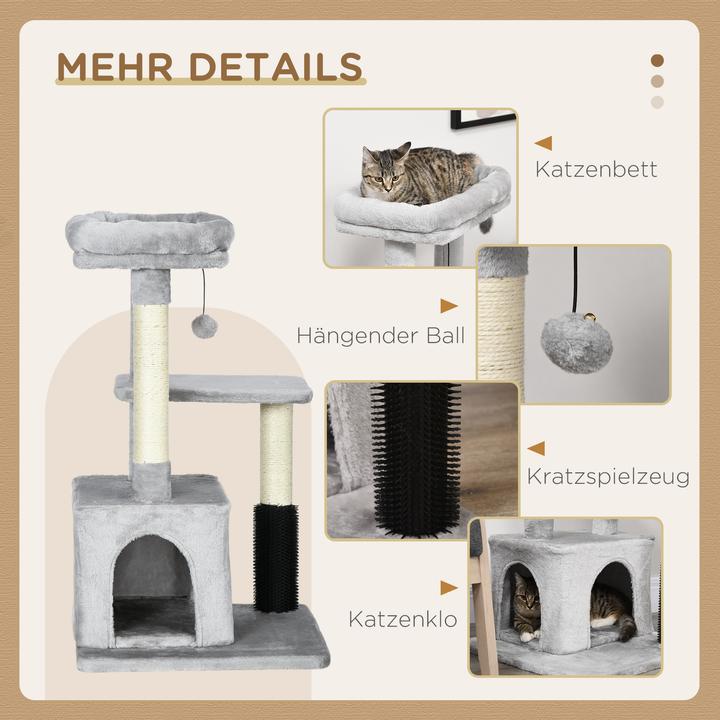 MEHR DETAILS

Katzenbett

Hängender Ball

Kratzspielzeug

Katzenklo