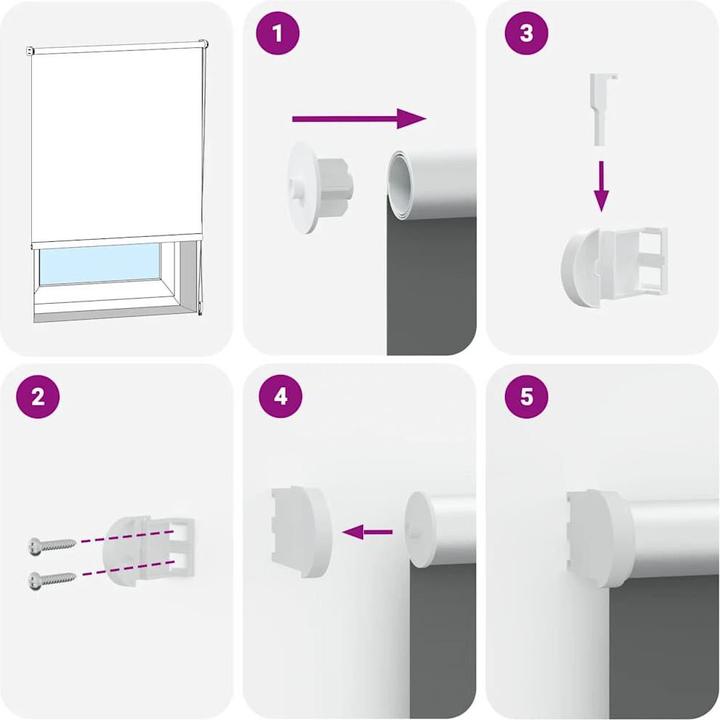 1

3

2

4

5