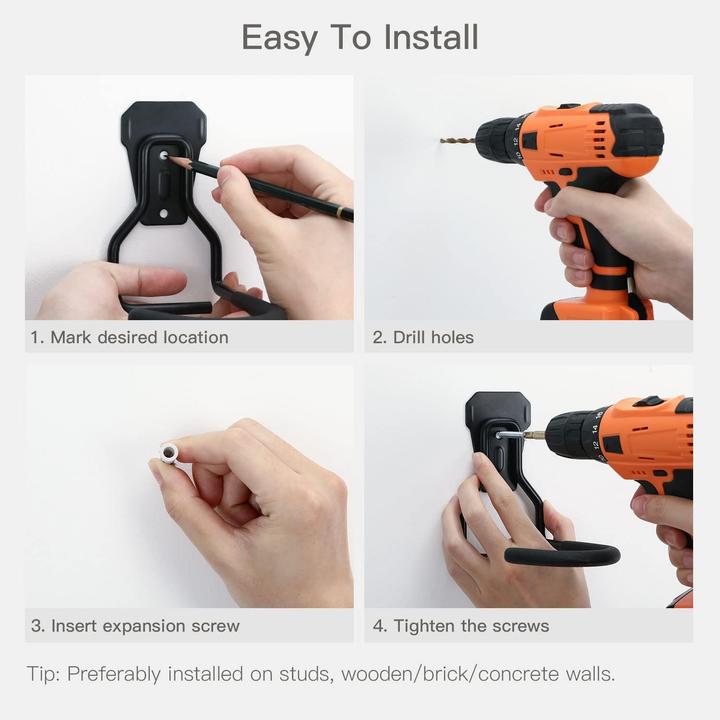 Easy To Install

1. Mark desired location

2. Drill holes

3. Insert expansion screw

4. Tighten the screws

Tip: Preferably installed on studs, wooden/brick/concrete walls.