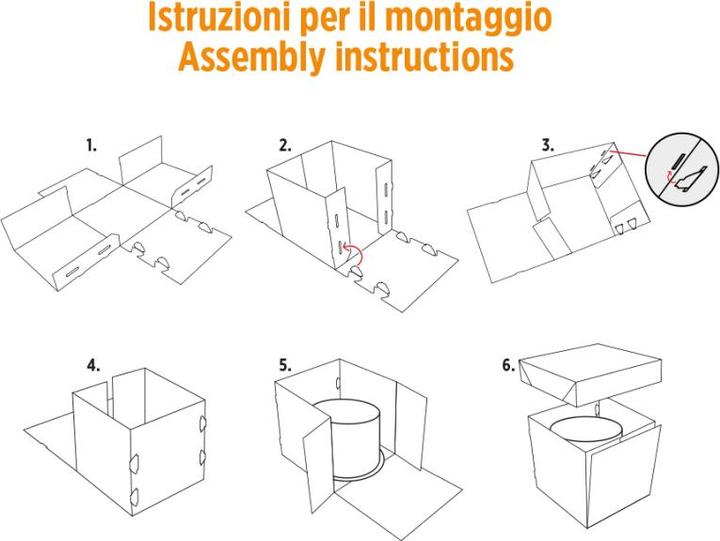 Istruzioni per il montaggio
Assembly instructions

1.

2.

3.

4.

5.

6.