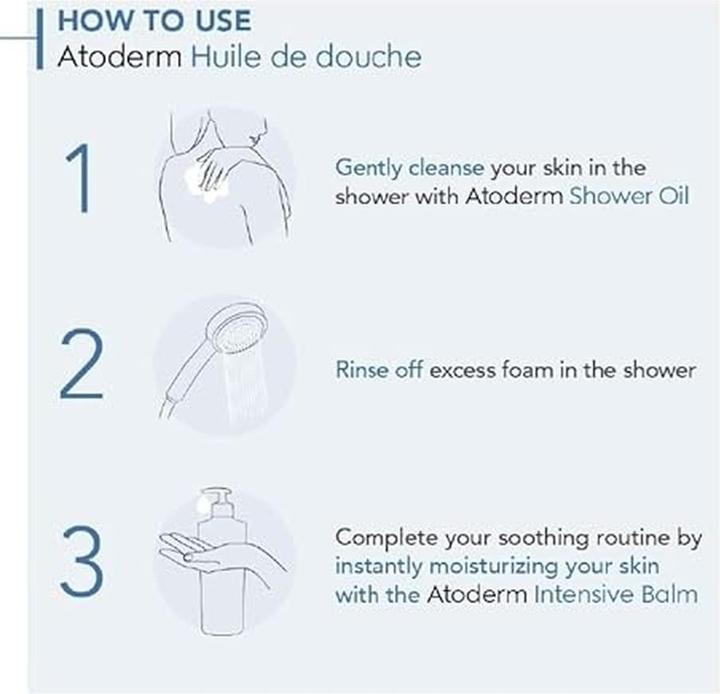 HOW TO USE
Atoderm Huile de douche

1

Gently cleanse your skin in the shower with Atoderm Shower Oil

2

Rinse off excess foam in the shower

3

Complete your soothing routine by instantly moisturizing your skin with the Atoderm Intensive Balm