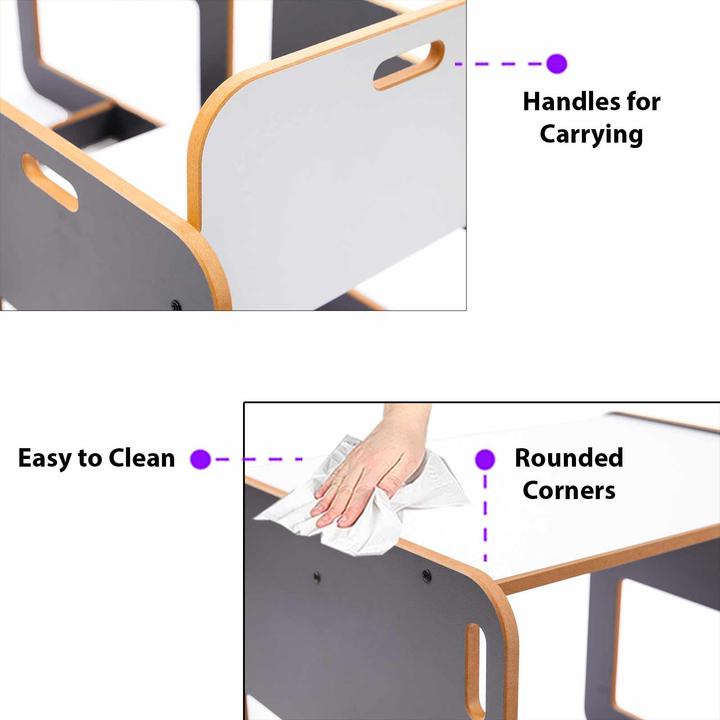 Handles for Carrying

Easy to Clean

Rounded Corners