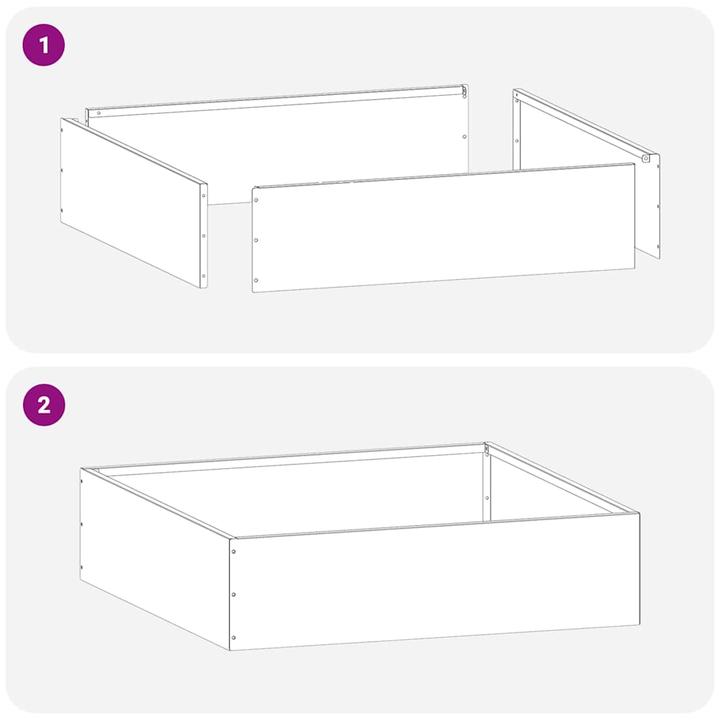 1

2