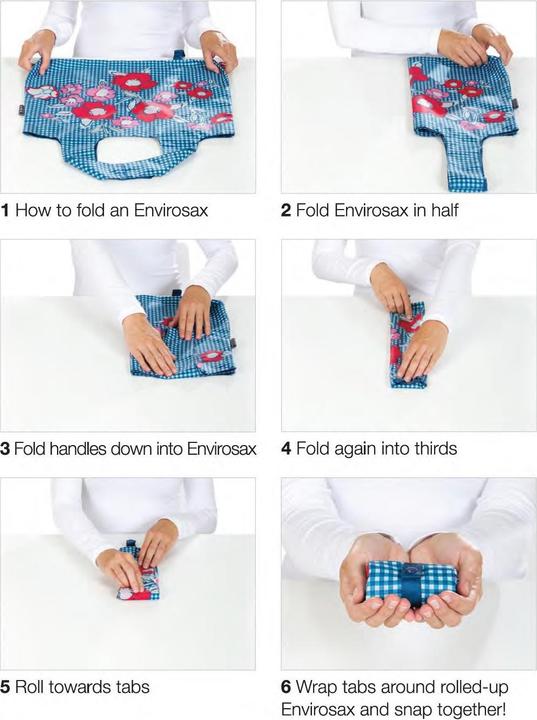 1 How to fold an Envirosax

2 Fold Envirosax in half

3 Fold handles down into Envirosax

4 Fold again into thirds

5 Roll towards tabs

6 Wrap tabs around rolled-up Envirosax and snap together!