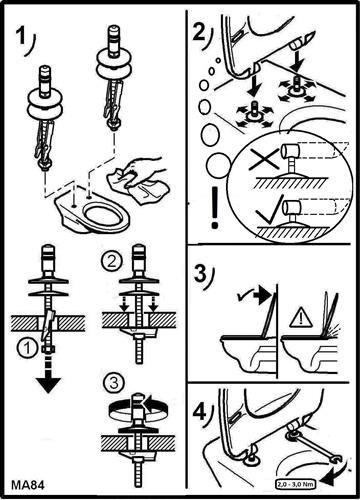 1)

1

2

3

MA84

2)

!

3)

4)

2,0 - 3,0 Nm