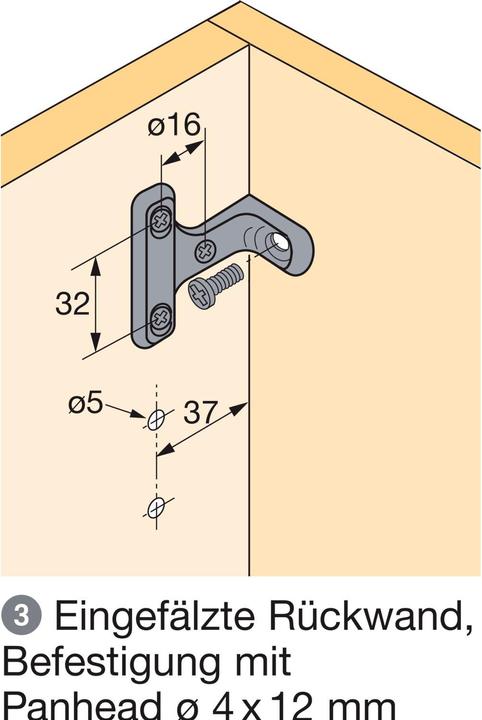 ø16

32

ø5

37

3 Eingefälzte Rückwand, Befestigung mit Panhead ø 4 x 12 mm