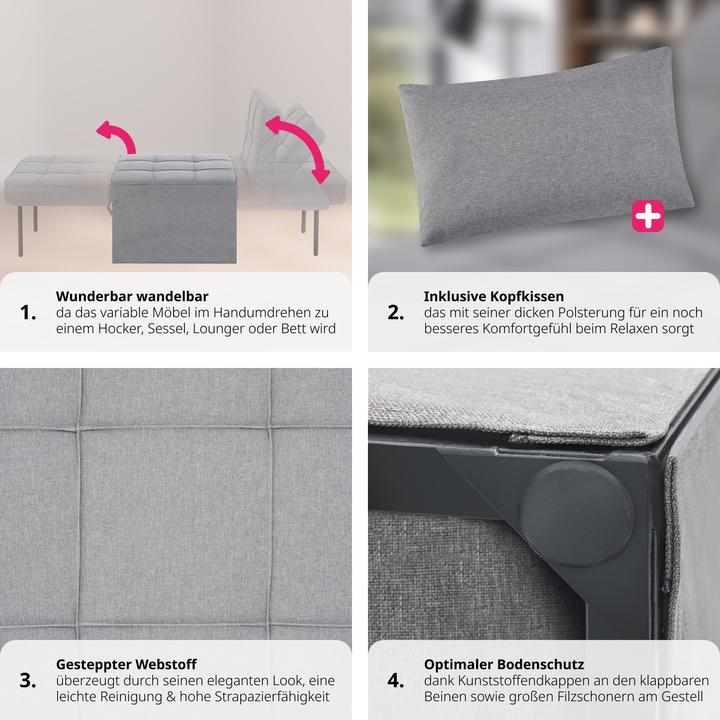 1. Wunderbar wandelbar
da das variable Möbel im Handumdrehen zu einem Hocker, Sessel, Lounger oder Bett wird

2. Inklusive Kopfkissen
das mit seiner dicken Polsterung für ein noch besseres Komfortgefühl beim Relaxen sorgt

3. Gesteppter Webstoff
überzeugt durch seinen eleganten Look, eine leichte Reinigung & hohe Strapazierfähigkeit

4. Optimaler Bodenschutz
dank Kunststoffendkappen an den klappbaren Beinen sowie großen Filzschonern am Gestell