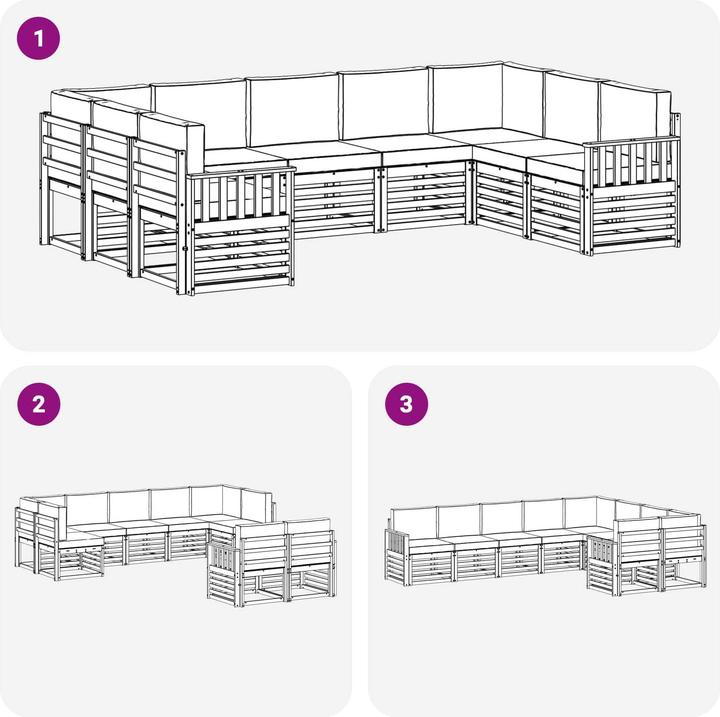 1

2

3