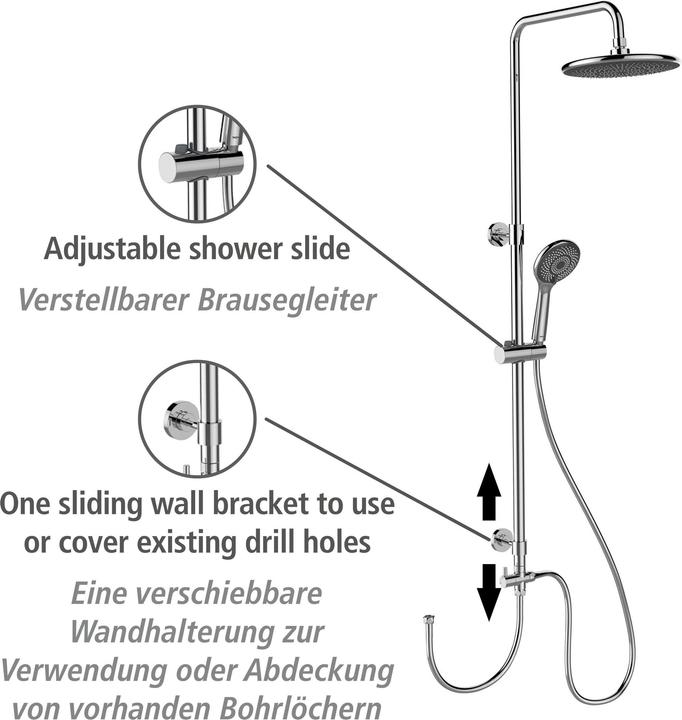 Adjustable shower slide

Verstellbarer Brausegleiter

One sliding wall bracket to use or cover existing drill holes

Eine verschiebbare Wandhalterung zur Verwendung oder Abdeckung von vorhanden Bohrlöchern