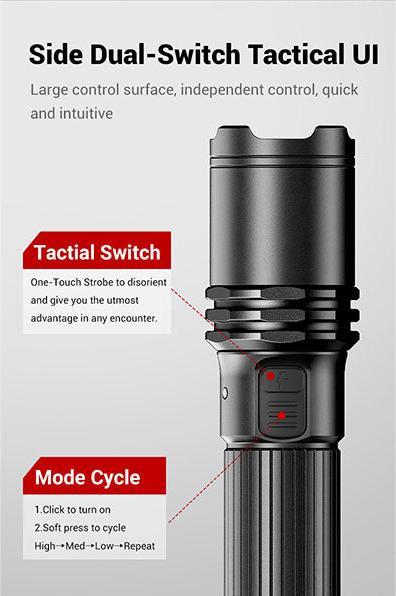 Side Dual-Switch Tactical UI

Large control surface, independent control, quick and intuitive

Tactial Switch

One-Touch Strobe to disorient and give you the utmost advantage in any encounter.

Mode Cycle

1.Click to turn on
2.Soft press to cycle
High→Med→Low→Repeat