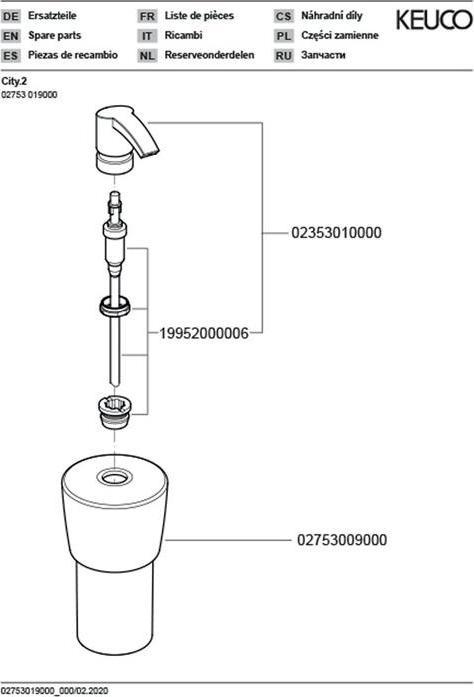 DE Ersatzteile
EN Spare parts
ES Piezas de recambio

FR Liste de pièces
IT Ricambi
NL Reserveonderdelen

CS Náhradní díly
PL Części zamienne
RU Запчасти

KEUCO

City.2
02753 019000

02353010000

19952000006

02753009000

02753019000_000/02.2020