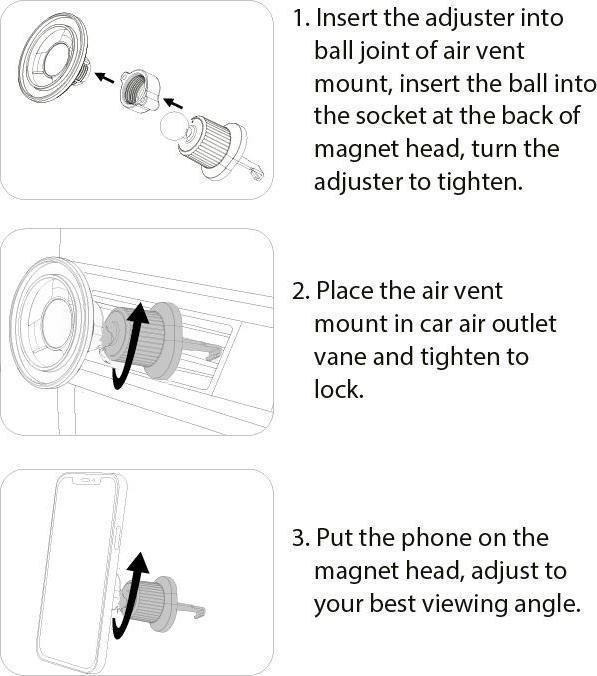 1. Insert the adjuster into ball joint of air vent mount, insert the ball into the socket at the back of magnet head, turn the adjuster to tighten.

2. Place the air vent mount in car air outlet vane and tighten to lock.

3. Put the phone on the magnet head, adjust to your best viewing angle.