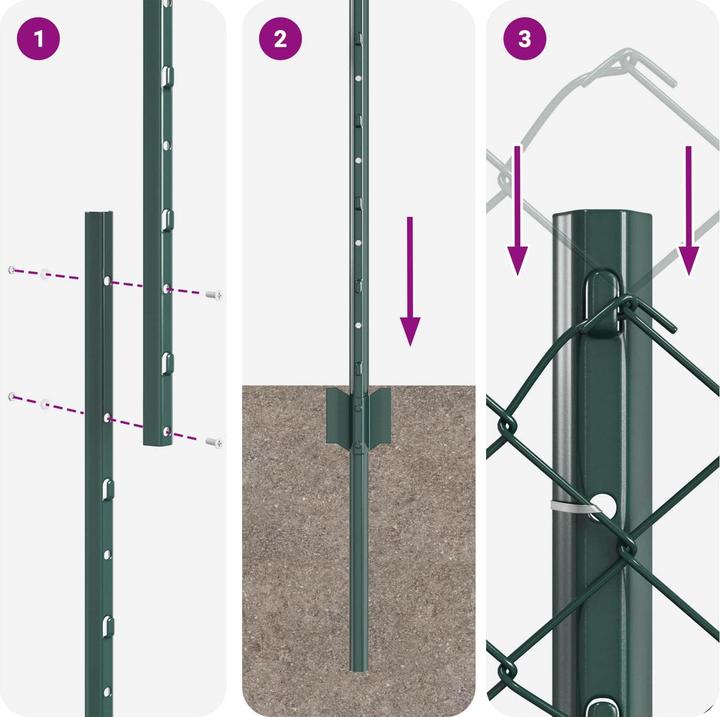 1

2

3