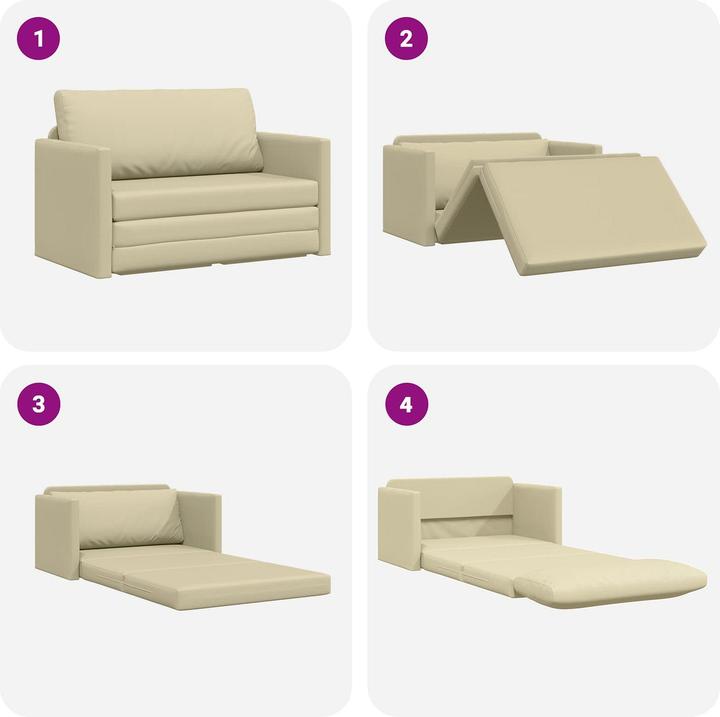 1

2

3

4