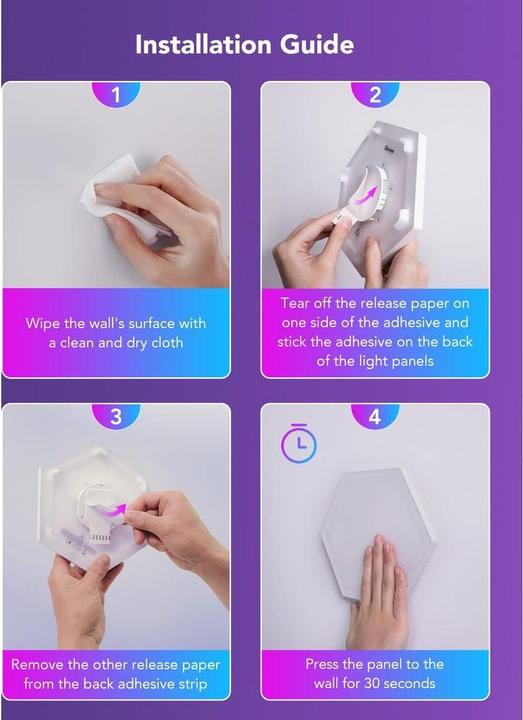 Installation Guide

1

Wipe the wall's surface with a clean and dry cloth

2

Tear off the release paper on one side of the adhesive and stick the adhesive on the back of the light panels

3

Remove the other release paper from the back adhesive strip

4

Press the panel to the wall for 30 seconds