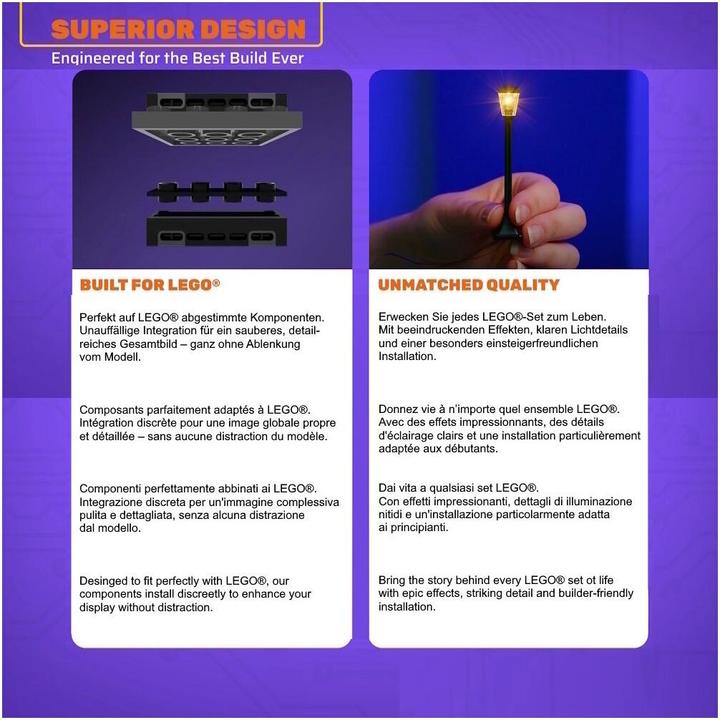 SUPERIOR DESIGN

Engineered for the Best Build Ever

BUILT FOR LEGO®

Perfekt auf LEGO® abgestimmte Komponenten. Unauffällige Integration für ein sauberes, detailreiches Gesamtbild – ganz ohne Ablenkung vom Modell.

Composants parfaitement adaptés à LEGO®. Intégration discrète pour une image globale propre et détaillée – sans aucune distraction du modèle.

Componenti perfettamente abbinati ai LEGO®. Integrazione discreta per un'immagine complessiva pulita e dettagliata, senza alcuna distrazione dal modello.

Desinged to fit perfectly with LEGO®, our components install discreetly to enhance your display without distraction.

UNMATCHED QUALITY

Erwecken Sie jedes LEGO®-Set zum Leben. Mit beeindruckenden Effekten, klaren Lichtdetails und einer besonders einsteigerfreundlichen Installation.

Donnez vie à n'importe quel ensemble LEGO®. Avec des effets impressionnants, des détails d'éclairage clairs et une installation particulièrement adaptée aux débutants.

Dai vita a qualsiasi set LEGO®. Con effetti impressionanti, dettagli di illuminazione nitidi e un'installazione particolarmente adatta ai principianti.

Bring the story behind every LEGO® set ot life with epic effects, striking detail and builder-friendly installation.