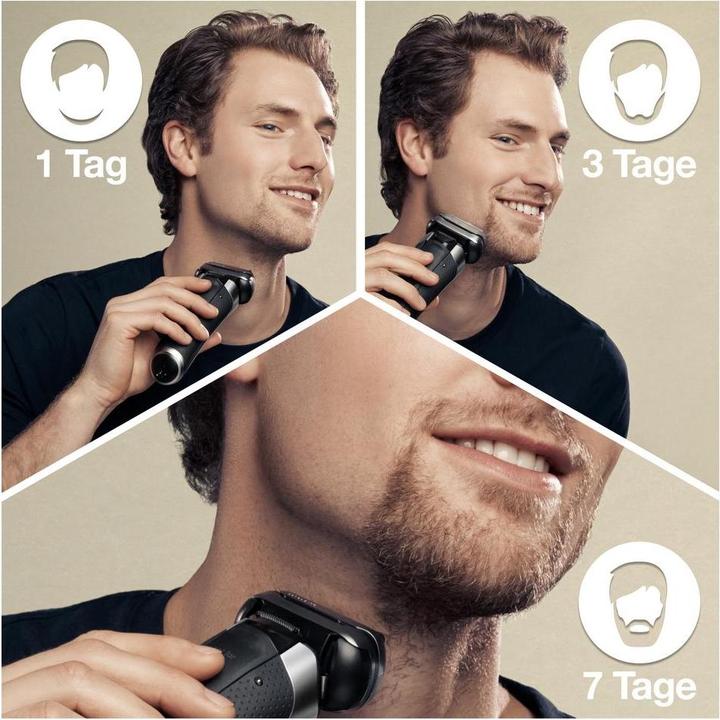 1 Tag

3 Tage

7 Tage