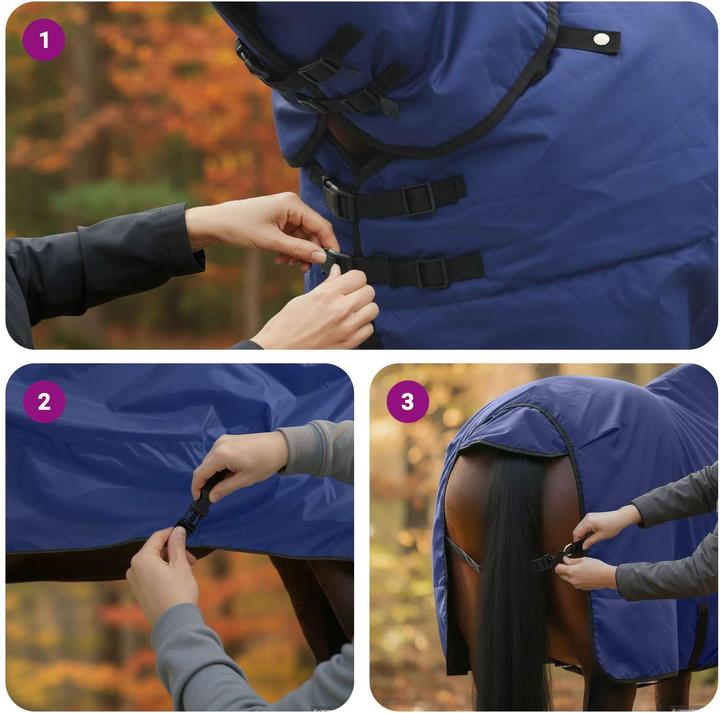 1

2

3